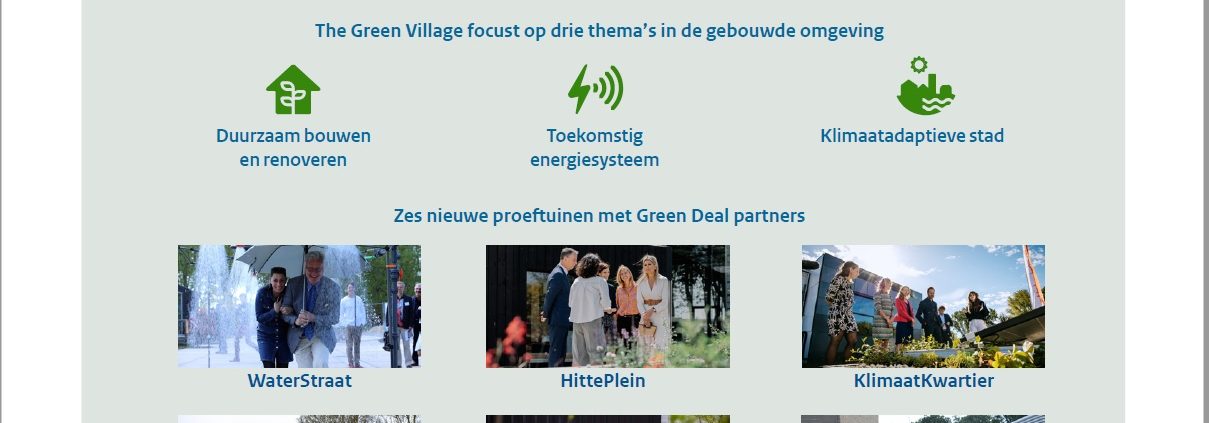 The Green Village focust op drie thema's in de gebouwde omgeving

Duurzaam bouwen en renoveren

Toekomstig energiesysteem

Klimaatadaptieve stad

Zes nieuwe proeftuinen met Green Deal partners

WaterStraat

HittePlein

KlimaatKwartier